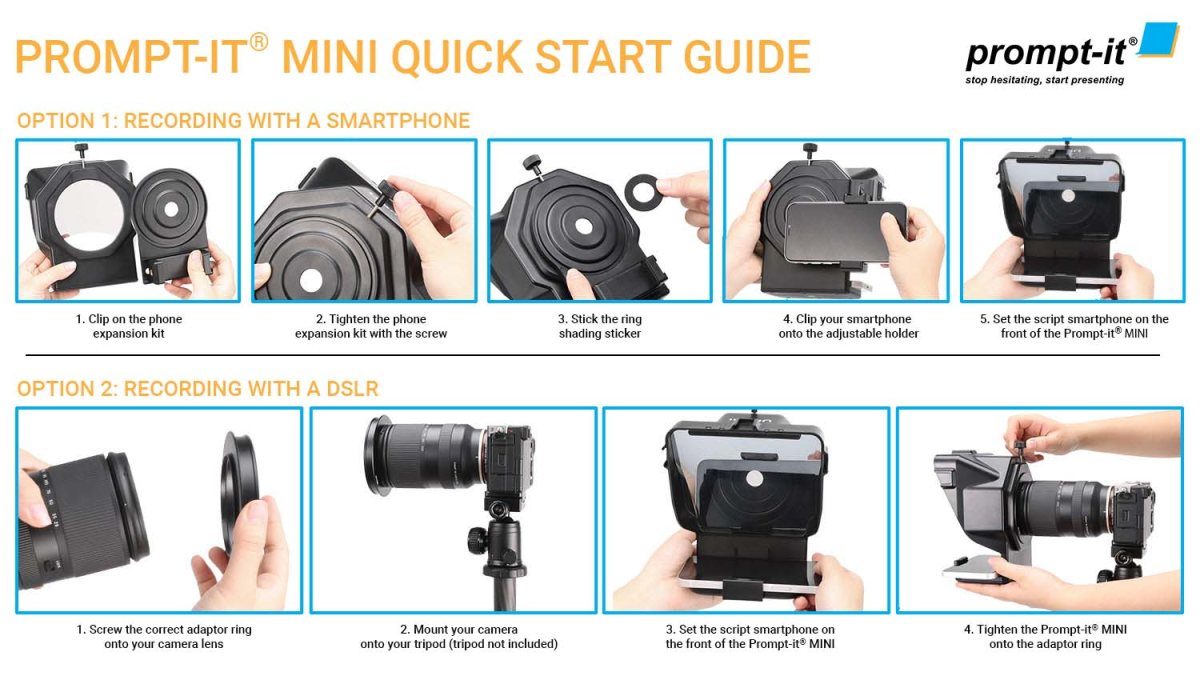 PROMPT-IT® MINI QUICK START GUIDE

prompt-it®
stop hesitating, start presenting

OPTION 1: RECORDING WITH A SMARTPHONE

1. Clip on the phone expansion kit

2. Tighten the phone expansion kit with the screw

3. Stick the ring shading sticker

4. Clip your smartphone onto the adjustable holder

5. Set the script smartphone on the front of the Prompt-it® MINI

OPTION 2: RECORDING WITH A DSLR

1. Screw the correct adaptor ring onto your camera lens

2. Mount your camera onto your tripod (tripod not included)

3. Set the script smartphone on the front of the Prompt-it® MINI

4. Tighten the Prompt-it® MINI onto the adaptor ring